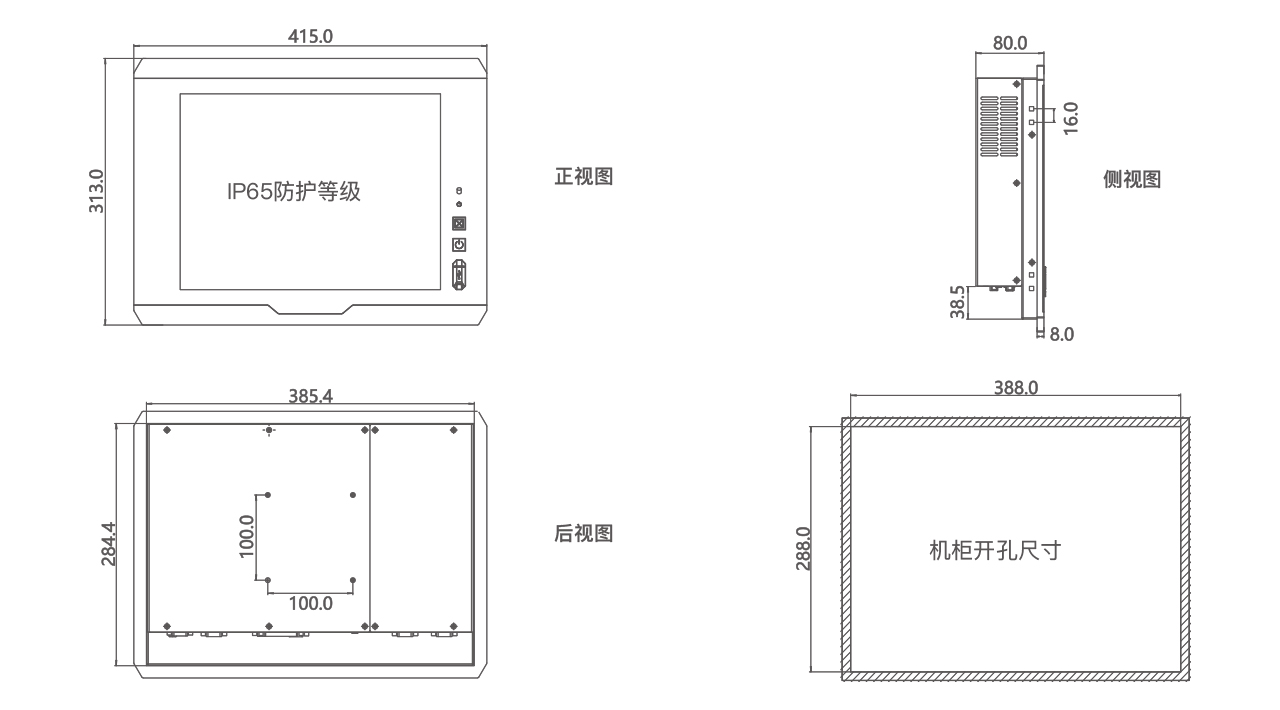 415.0

313.0

IP65防护等级

正视图

80.0

16.0

侧视图

38.5

8.0

385.4

284.4

100.0

100.0

后视图

388.0

288.0

机柜开孔尺寸